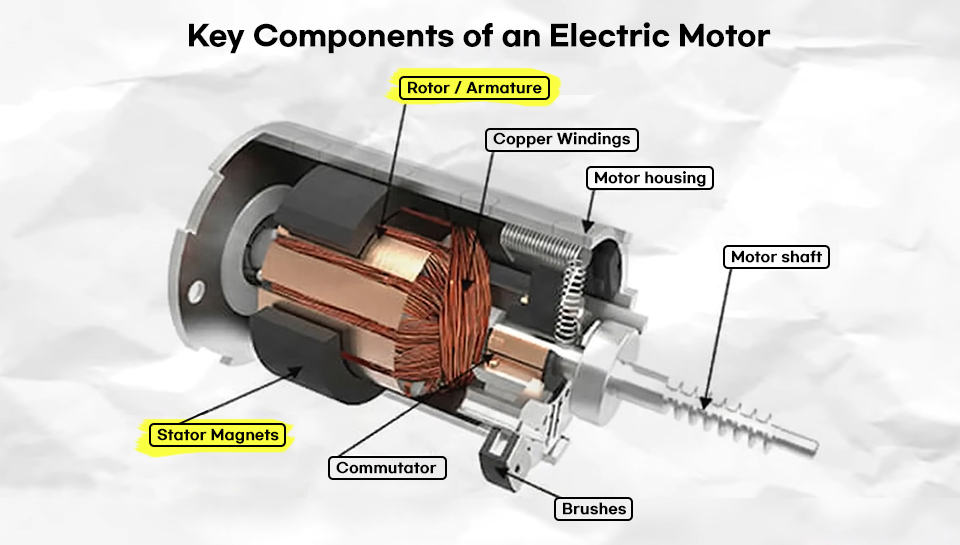 Key Components of an Electric Motor

Rotor / Armature

Copper Windings

Motor housing

Motor shaft

Stator Magnets

Commutator

Brushes